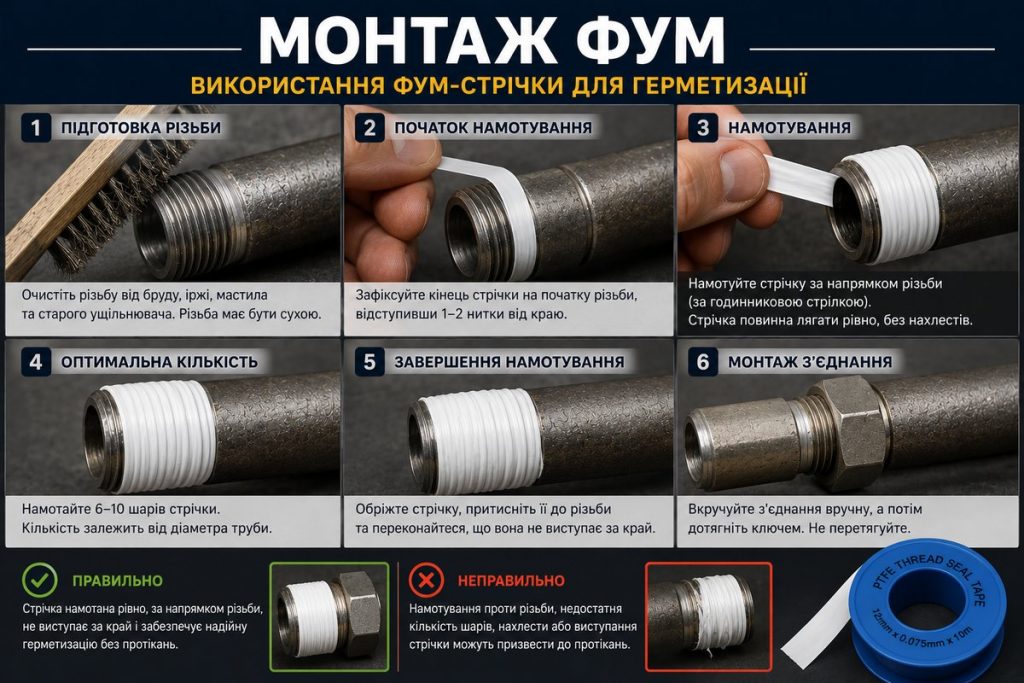 МОНТАЖ ФУМ

ВИКОРИСТАННЯ ФУМ-СТРІЧКИ ДЛЯ ГЕРМЕТИЗАЦІЇ

1 ПІДГОТОВКА РІЗЬБИ

Очистіть різьбу від бруду, іржі, мастила та старого ущільнювача. Різьба має бути сухою.

2 ПОЧАТОК НАМОТУВАННЯ

Зафіксуйте кінець стрічки на початку різьби, відступивши 1–2 нитки від краю.

3 НАМОТУВАННЯ

Намотуйте стрічку за напрямком різьби (за годинниковою стрілкою).
Стрічка повинна лягати рівно, без нахлестів.

4 ОПТИМАЛЬНА КІЛЬКІСТЬ

Намотайте 6–10 шарів стрічки.
Кількість залежить від діаметра труби.

5 ЗАВЕРШЕННЯ НАМОТУВАННЯ

Обріжте стрічку, притисніть її до різьби та переконайтеся, що вона не виступає за край.

6 МОНТАЖ З'ЄДНАННЯ

Вкручуйте з'єднання вручну, а потім дотягніть ключем. Не перетягуйте.

ПРАВИЛЬНО

Стрічка намотана рівно, за напрямком різьби, не виступає за край і забезпечує надійну герметизацію без протікань.

НЕПРАВИЛЬНО

Намотування проти різьби, недостатня кількість шарів, нахлести або виступання стрічки можуть призвести до протікань.

PTFE THREAD SEAL TAPE

12mm x 0.075mm x 10m