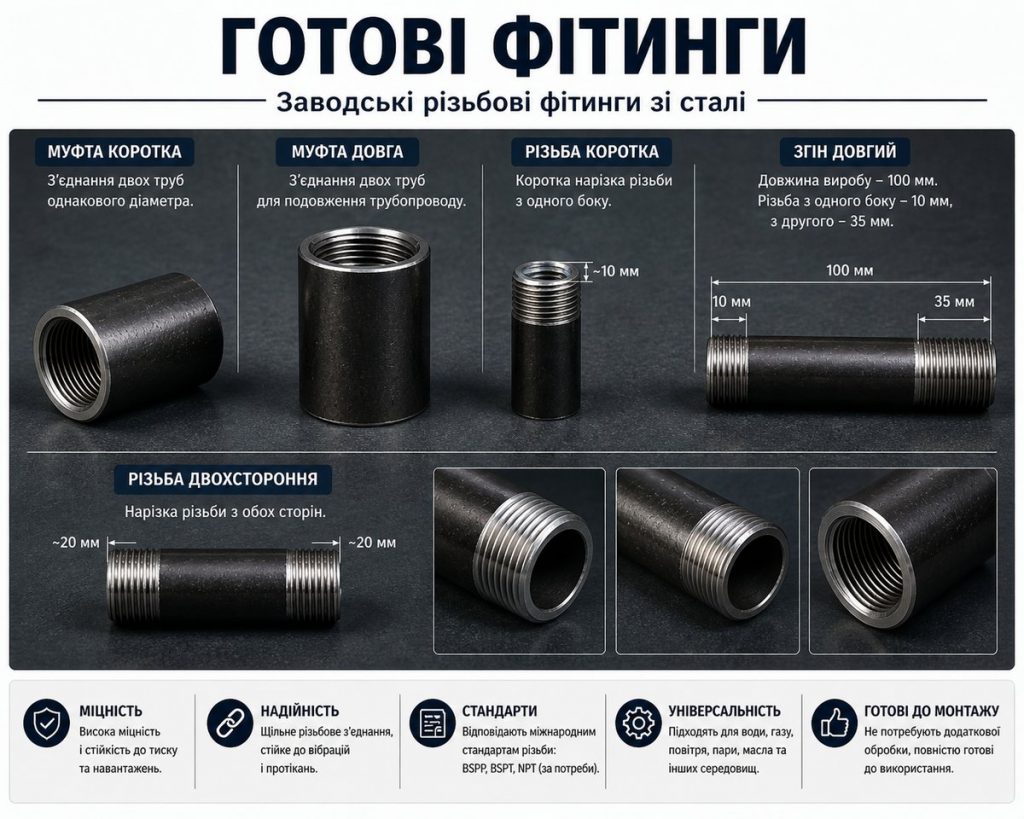 ГОТОВІ ФІТИНГИ

Заводські різьбові фітинги зі сталі

МУФТА КОРОТКА
З'єднання двох труб однакового діаметра.

МУФТА ДОВГА
З'єднання двох труб для подовження трубопроводу.

РІЗЬБА КОРОТКА
Коротка нарізка різьби з одного боку.

~10 мм

ЗГІН ДОВГИЙ
Довжина виробу – 100 мм. Різьба з одного боку – 10 мм, з другого – 35 мм.

100 мм
10 мм
35 мм

РІЗЬБА ДВОХСТОРОННЯ
Нарізка різьби з обох сторін.

~20 мм
~20 мм

МІЦНІСТЬ
Висока міцність і стійкість до тиску та навантажень.

НАДІЙНІСТЬ
Щільне різьбове з'єднання, стійке до вібрацій і протікань.

СТАНДАРТИ
Відповідають міжнародним стандартам різьби: BSPP, BSPT, NPT (за потреби).

УНІВЕРСАЛЬНІСТЬ
Підходять для води, газу, повітря, пари, масла та інших середовищ.

ГОТОВІ ДО МОНТАЖУ
Не потребують додаткової обробки, повністю готові до використання.